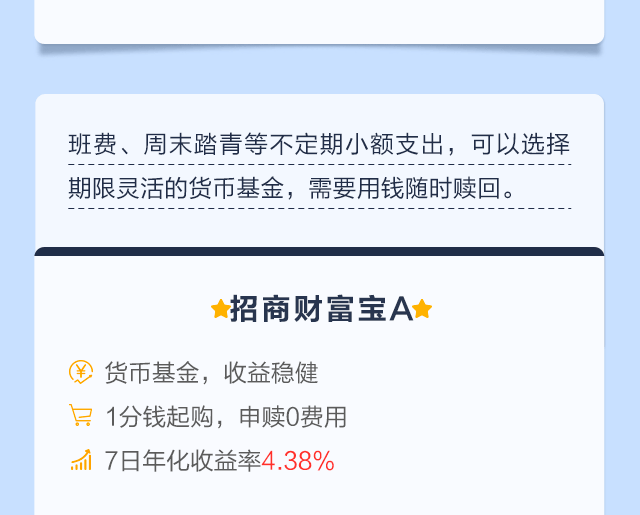 班费、周末踏青等不定期小额支出，可以选择期限灵活的货币基金，需要用钱随时赎回。

招商财富宝A

货币基金，收益稳健

1分钱起购，申赎0费用

7日年化收益率4.38%